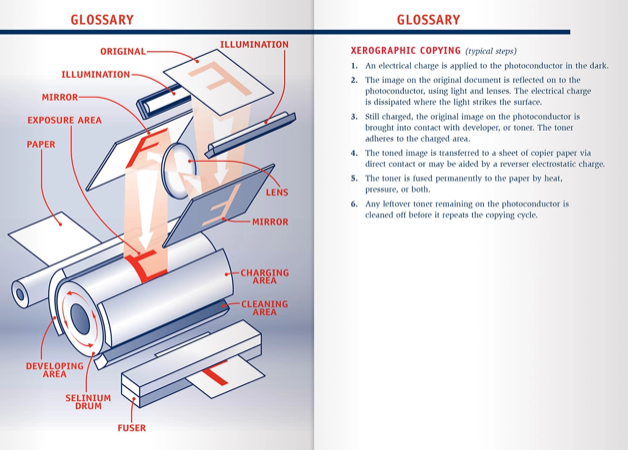 GLOSSARY

ORIGINAL
ILLUMINATION
ILLUMINATION
MIRROR
EXPOSURE AREA
PAPER
LENS
MIRROR
CHARGING AREA
CLEANING AREA
DEVELOPING AREA
SELINIUM DRUM
FUSER

GLOSSARY

XEROGRAPHIC COPYING (typical steps)

1. An electrical charge is applied to the photoconductor in the dark.

2. The image on the original document is reflected on to the photoconductor, using light and lenses. The electrical charge is dissipated where the light strikes the surface.

3. Still charged, the original image on the photoconductor is brought into contact with developer, or toner. The toner adheres to the charged area.

4. The toned image is transferred to a sheet of copier paper via direct contact or may be aided by a reverser electrostatic charge.

5. The toner is fused permanently to the paper by heat, pressure, or both.

6. Any leftover toner remaining on the photoconductor is cleaned off before it repeats the copying cycle.