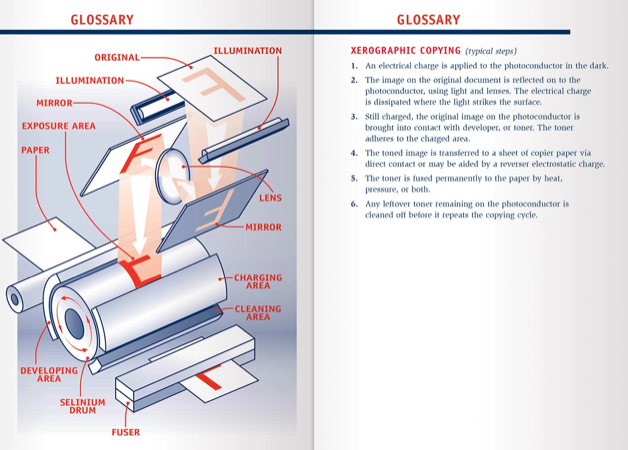 GLOSSARY

ORIGINAL

ILLUMINATION

ILLUMINATION

MIRROR

EXPOSURE AREA

PAPER

LENS

MIRROR

CHARGING AREA

CLEANING AREA

DEVELOPING AREA

SELINIUM DRUM

FUSER

GLOSSARY

XEROGRAPHIC COPYING (typical steps)

1. An electrical charge is applied to the photoconductor in the dark.

2. The image on the original document is reflected on to the photoconductor, using light and lenses. The electrical charge is dissipated where the light strikes the surface.

3. Still charged, the original image on the photoconductor is brought into contact with developer, or toner. The toner adheres to the charged area.

4. The toned image is transferred to a sheet of copier paper via direct contact or may be aided by a reverser electrostatic charge.

5. The toner is fused permanently to the paper by heat, pressure, or both.

6. Any leftover toner remaining on the photoconductor is cleaned off before it repeats the copying cycle.