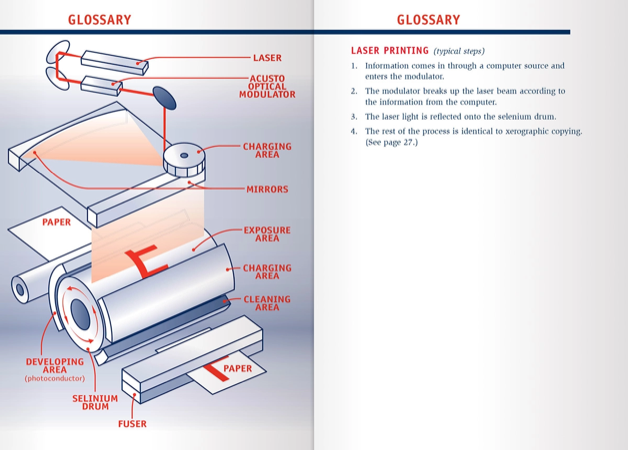 GLOSSARY

LASER

ACUSTO OPTICAL MODULATOR

CHARGING AREA

MIRRORS

PAPER

EXPOSURE AREA

CHARGING AREA

CLEANING AREA

DEVELOPING AREA (photoconductor)

SELINIUM DRUM

PAPER

FUSER

GLOSSARY

LASER PRINTING (typical steps)

1. Information comes in through a computer source and enters the modulator.

2. The modulator breaks up the laser beam according to the information from the computer.

3. The laser light is reflected onto the selenium drum.

4. The rest of the process is identical to xerographic copying. (See page 27.)